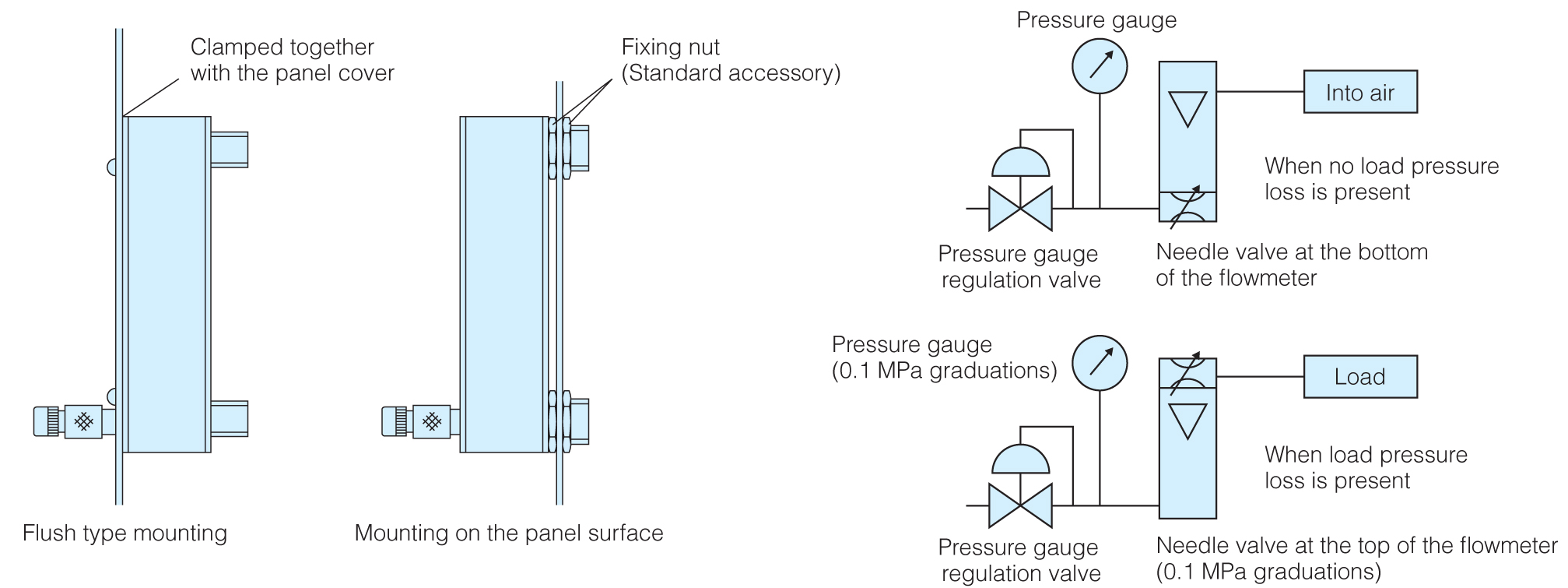 Clamped together with the panel cover

Fixing nut (Standard accessory)

Flush type mounting

Mounting on the panel surface

Pressure gauge

Into air

When no load pressure loss is present

Pressure gauge regulation valve

Needle valve at the bottom of the flowmeter

Pressure gauge (0.1 MPa graduations)

Load

When load pressure loss is present

Pressure gauge regulation valve

Needle valve at the top of the flowmeter (0.1 MPa graduations)